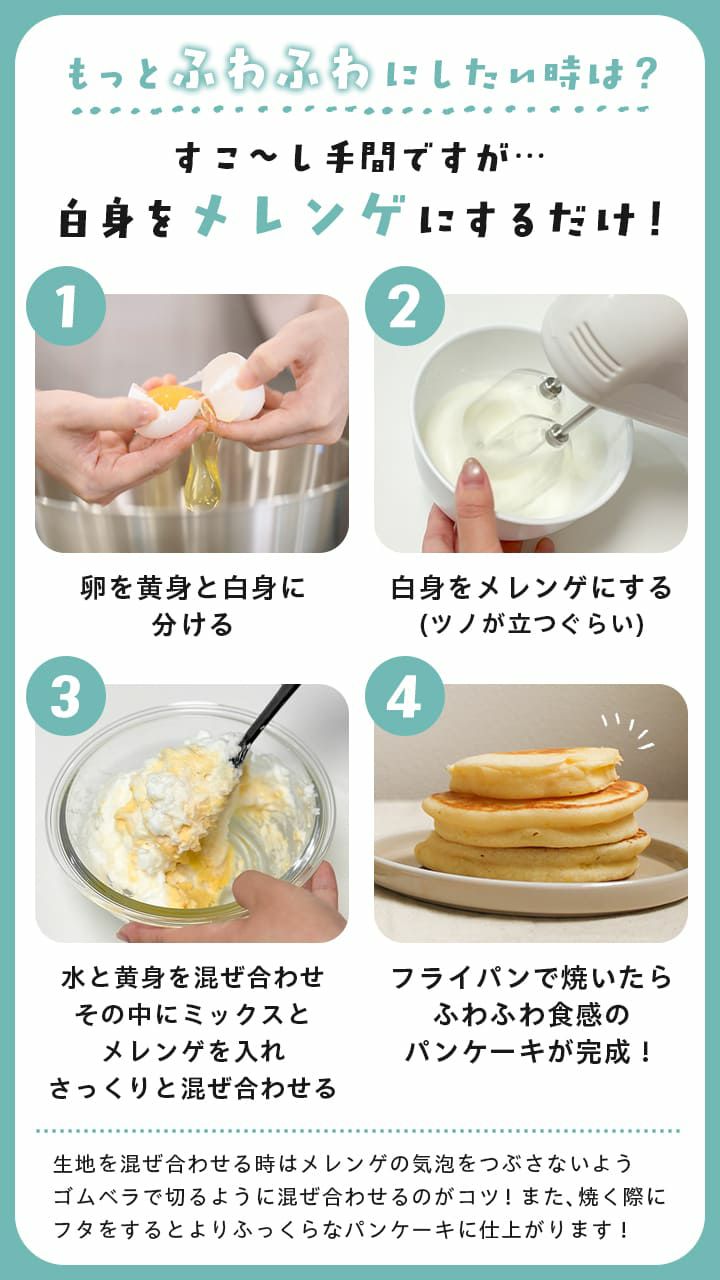 もっとふわふわにしたい時は？

すこ〜し手間ですが…
白身をメレンゲにするだけ！

1

卵を黄身と白身に分ける

2

白身をメレンゲにする
(ツノが立つぐらい)

3

水と黄身を混ぜ合わせ
その中にミックスと
メレンゲを入れ
さっくりと混ぜ合わせる

4

フライパンで焼いたら
ふわふわ食感の
パンケーキが完成！

生地を混ぜ合わせる時はメレンゲの気泡をつぶさないようゴムベラで切るように混ぜ合わせるのがコツ！また、焼く際にフタをするとよりふっくらなパンケーキに仕上がります！